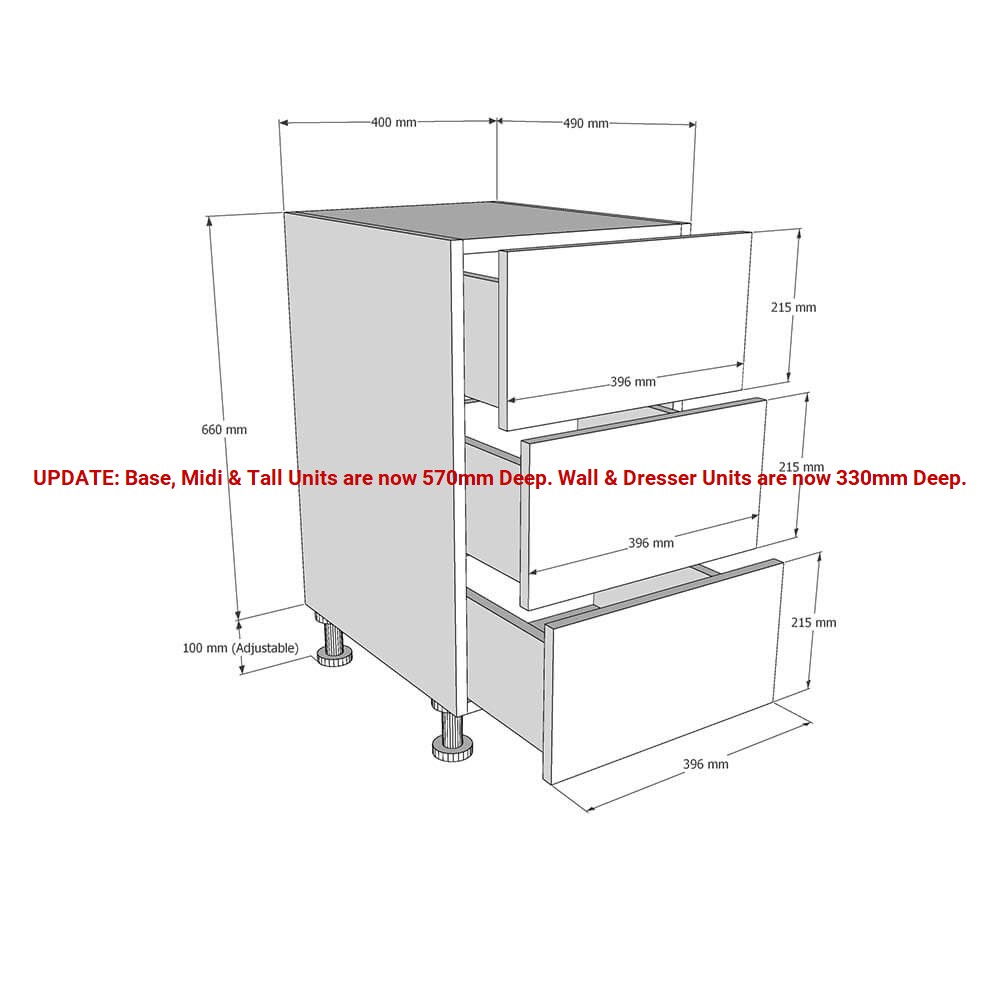 400 mm
490 mm
215 mm
396 mm
660 mm
215 mm
UPDATE: Base, Midi & Tall Units are now 570mm Deep. Wall & Dresser Units are now 330mm Deep.
396 mm
215 mm
100 mm (Adjustable)
396 mm