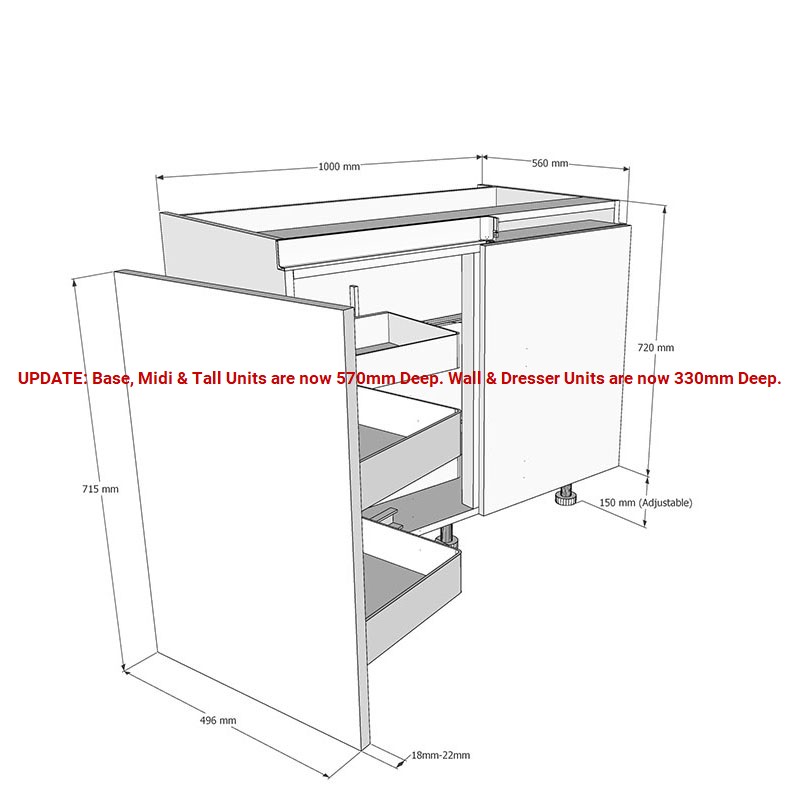 1000 mm

560 mm

720 mm

UPDATE: Base, Midi & Tall Units are now 570mm Deep. Wall & Dresser Units are now 330mm Deep.

715 mm

150 mm (Adjustable)

496 mm

18mm-22mm