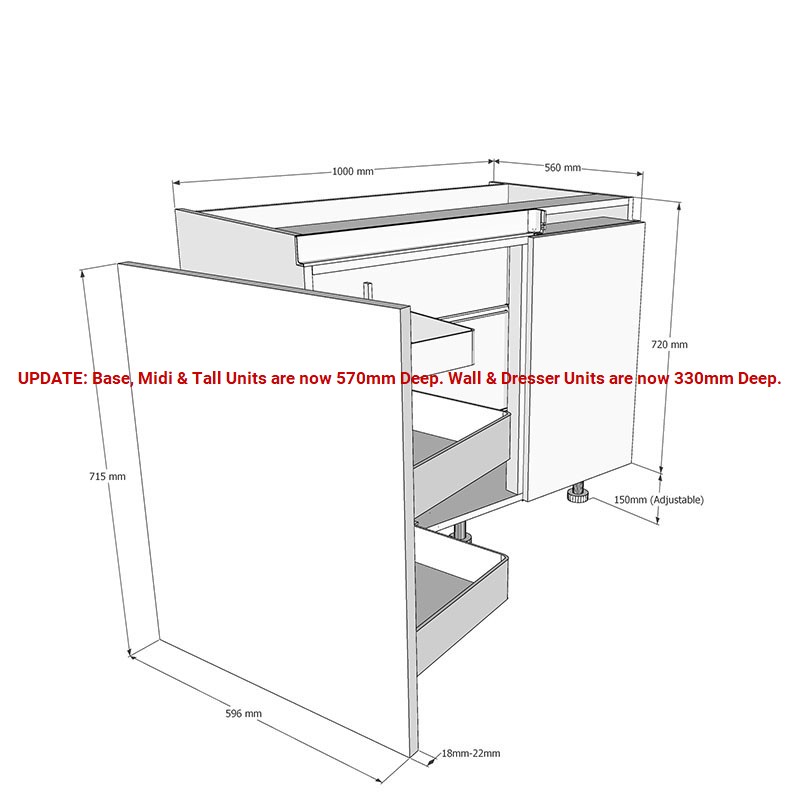 1000 mm
560 mm
720 mm
UPDATE: Base, Midi & Tall Units are now 570mm Deep. Wall & Dresser Units are now 330mm Deep.
715 mm
150mm (Adjustable)
596 mm
18mm-22mm