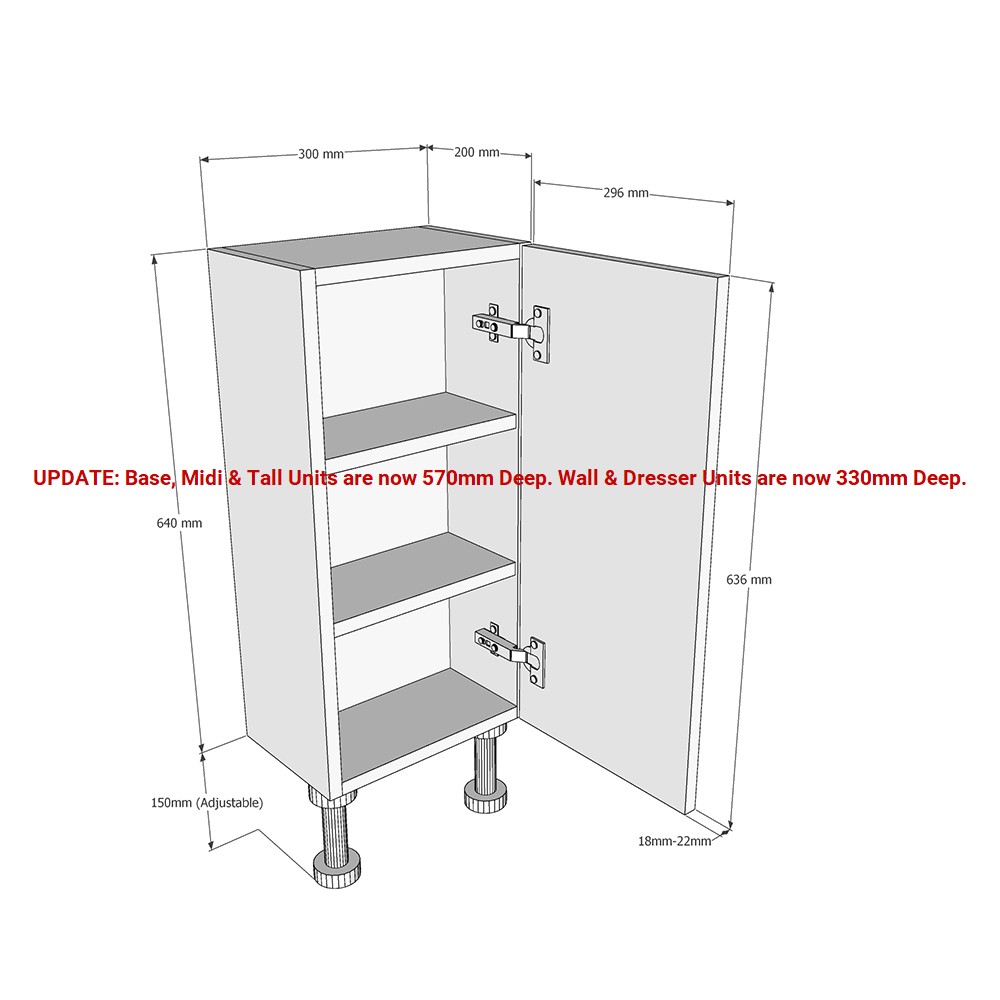 300 mm

200 mm

296 mm

UPDATE: Base, Midi & Tall Units are now 570mm Deep. Wall & Dresser Units are now 330mm Deep.

640 mm

636 mm

150mm (Adjustable)

18mm-22mm