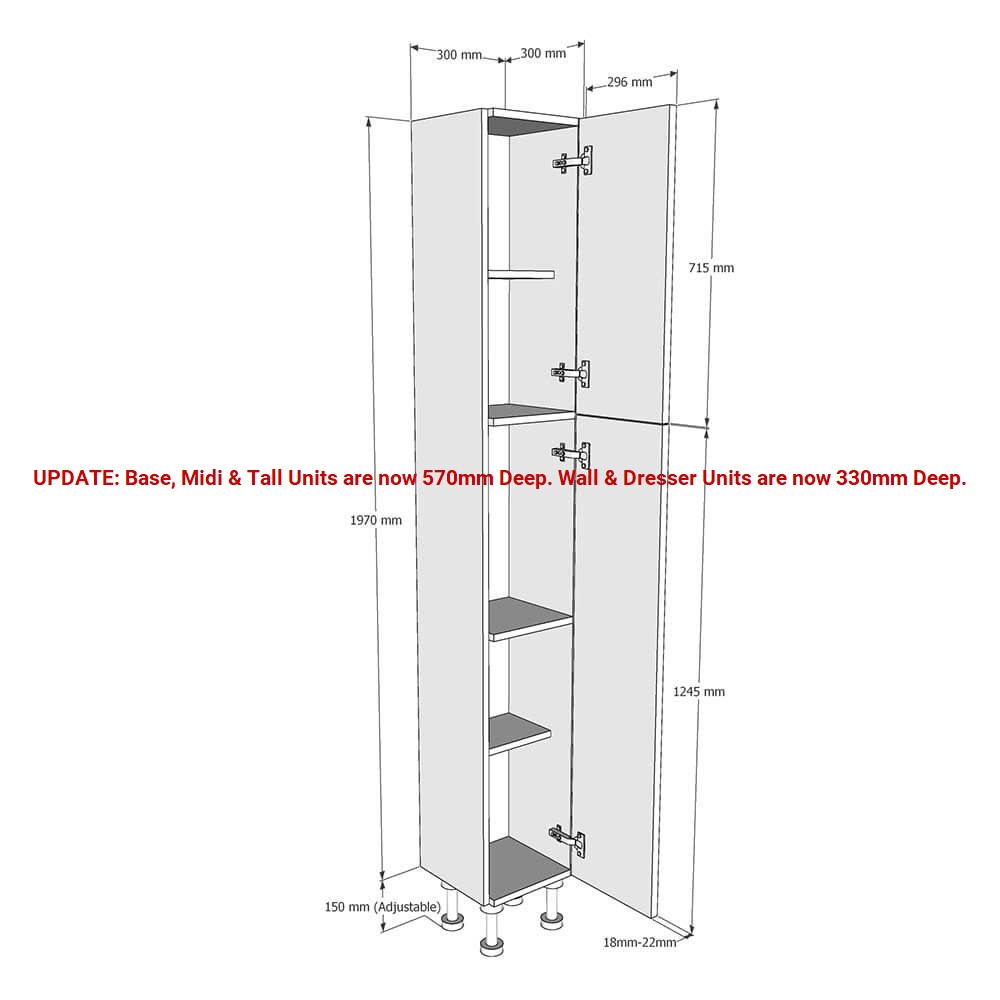 300 mm
300 mm
296 mm
715 mm
UPDATE: Base, Midi & Tall Units are now 570mm Deep. Wall & Dresser Units are now 330mm Deep.
1970 mm
1245 mm
150 mm (Adjustable)
18mm-22mm