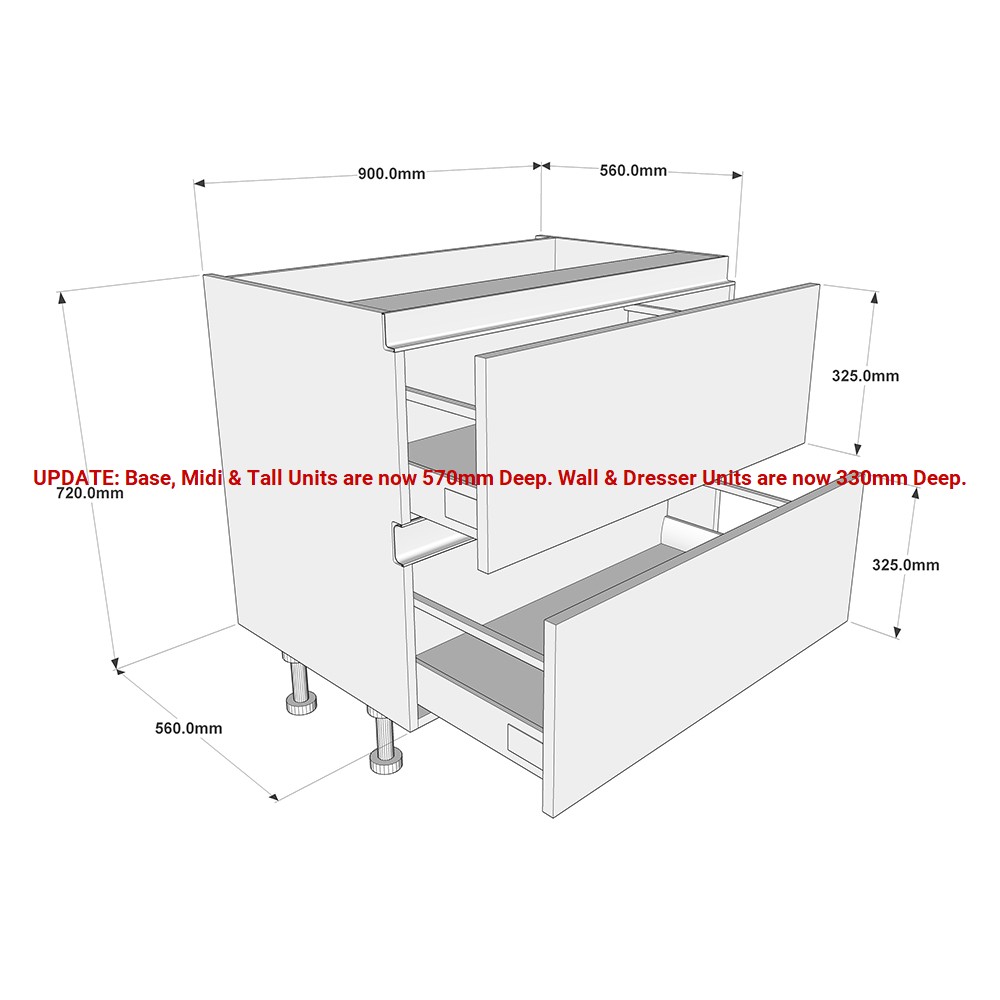 900.0mm

560.0mm

325.0mm

UPDATE: Base, Midi & Tall Units are now 570mm Deep. Wall & Dresser Units are now 330mm Deep.

720.0mm

325.0mm

560.0mm