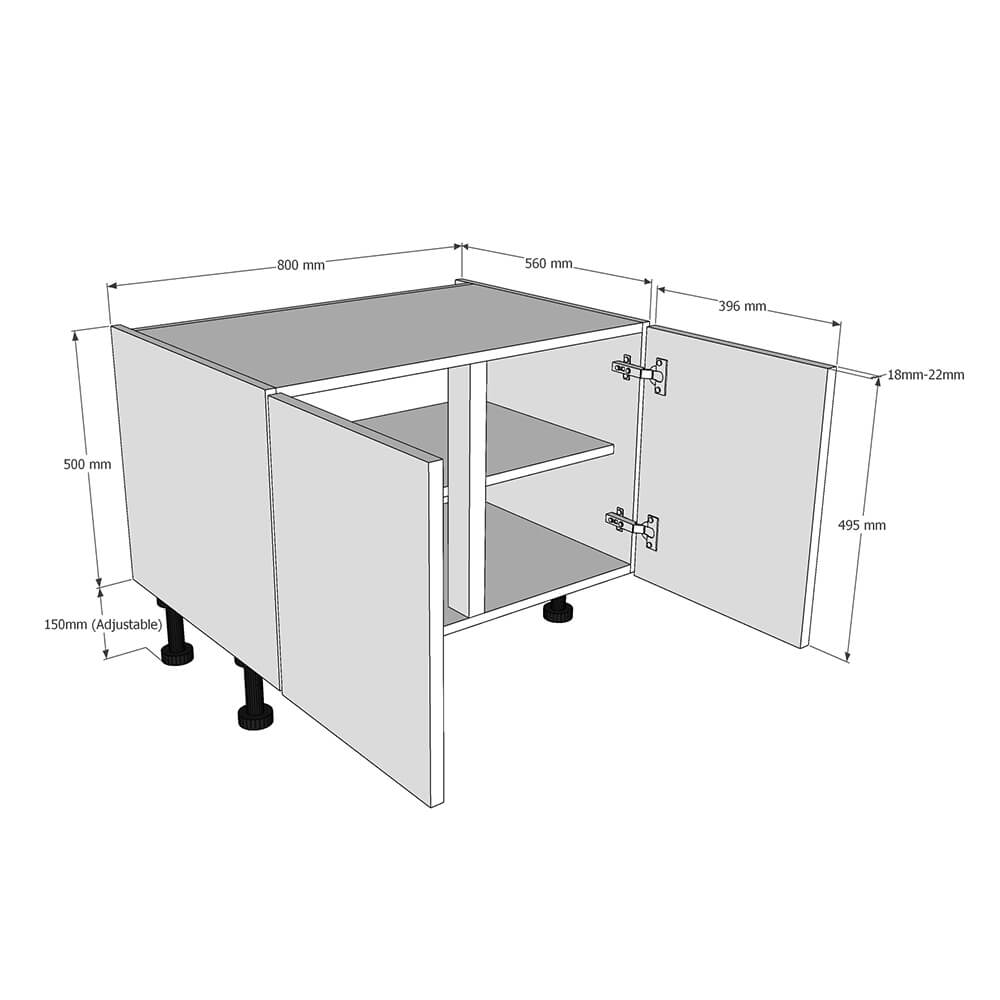 800 mm
560 mm
396 mm
18mm-22mm
500 mm
495 mm
150mm (Adjustable)